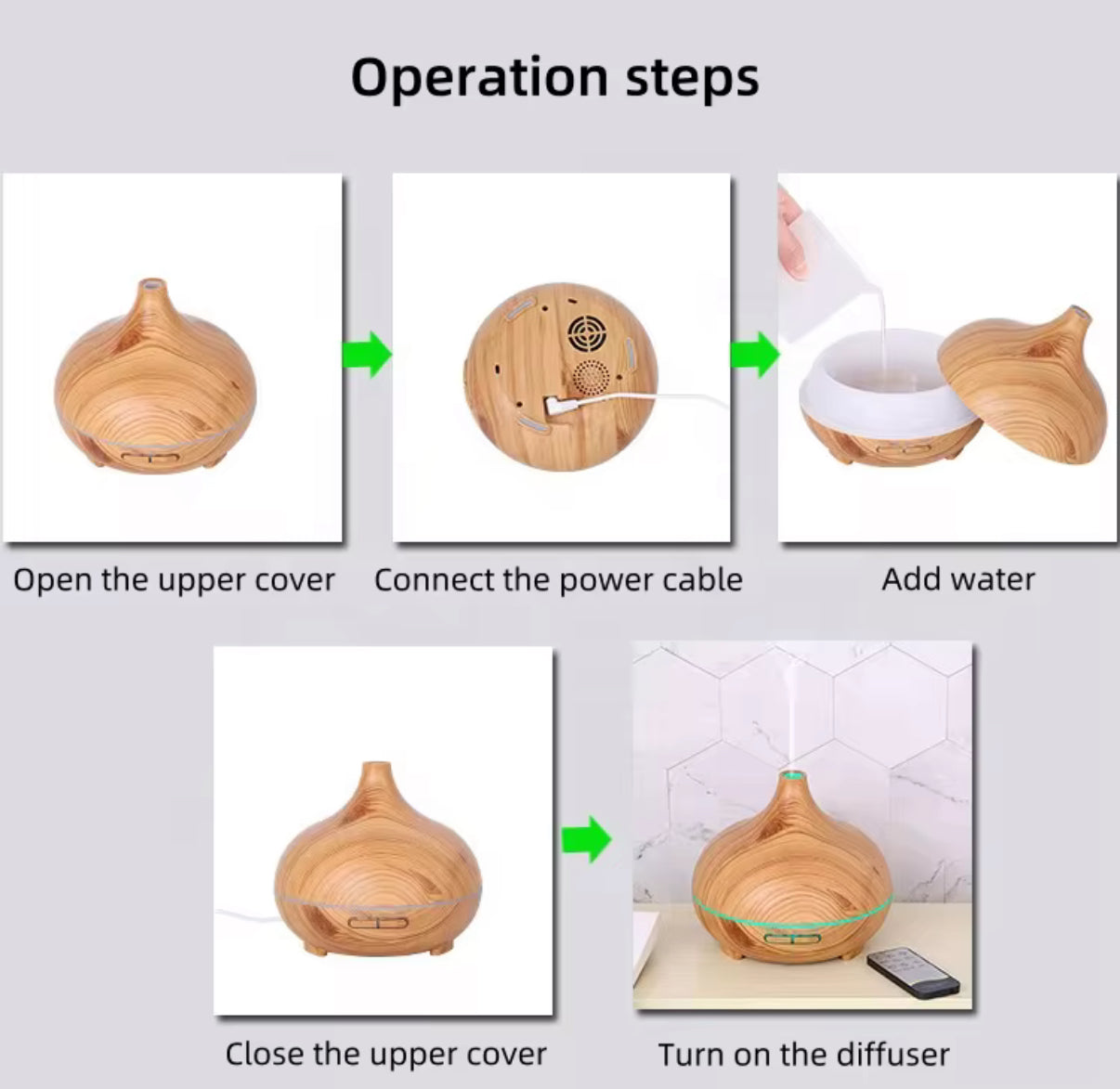 Operation steps

Open the upper cover

Connect the power cable

Add water

Close the upper cover

Turn on the diffuser